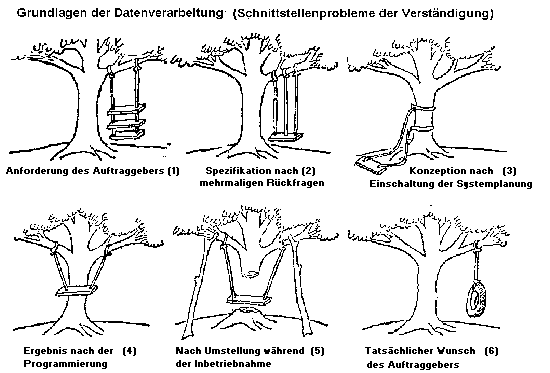 Grundlagen der Datenverarbeitung: (Schnittstellenprobleme der Verständigung)

Anforderung des Auftraggebers (1)

Spezifikation nach (2) mehrmaligen Rückfragen

Konzeption nach (3) Einschaltung der Systemplanung

Ergebnis nach der (4) Programmierung

Nach Umstellung während (5) der Inbetriebnahme

Tatsächlicher Wunsch (6) des Auftraggebers